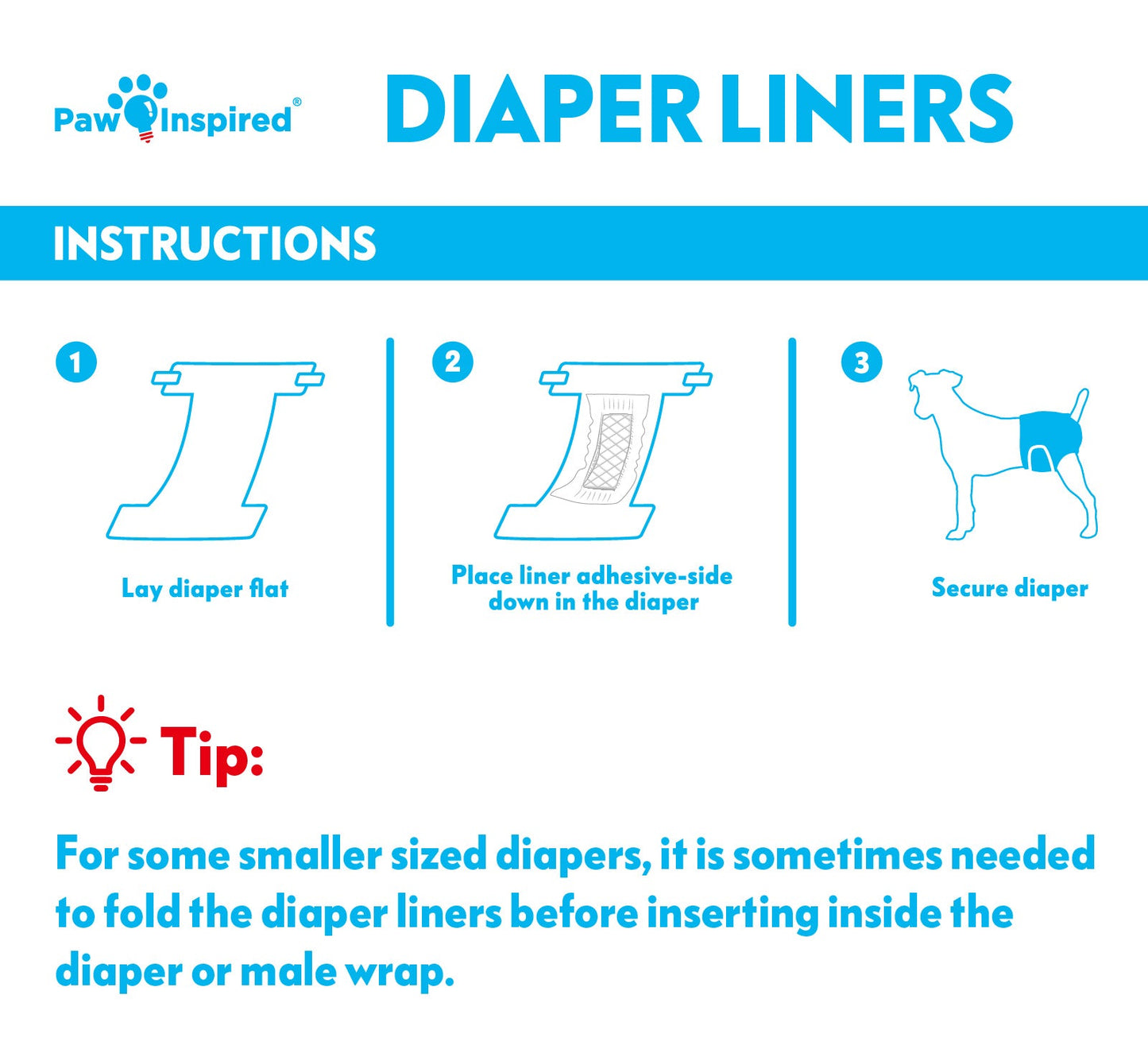 Paw Inspired®

DIAPER LINERS

INSTRUCTIONS

1

Lay diaper flat

2

Place liner adhesive-side down in the diaper

3

Secure diaper

Tip:

For some smaller sized diapers, it is sometimes needed to fold the diaper liners before inserting inside the diaper or male wrap.