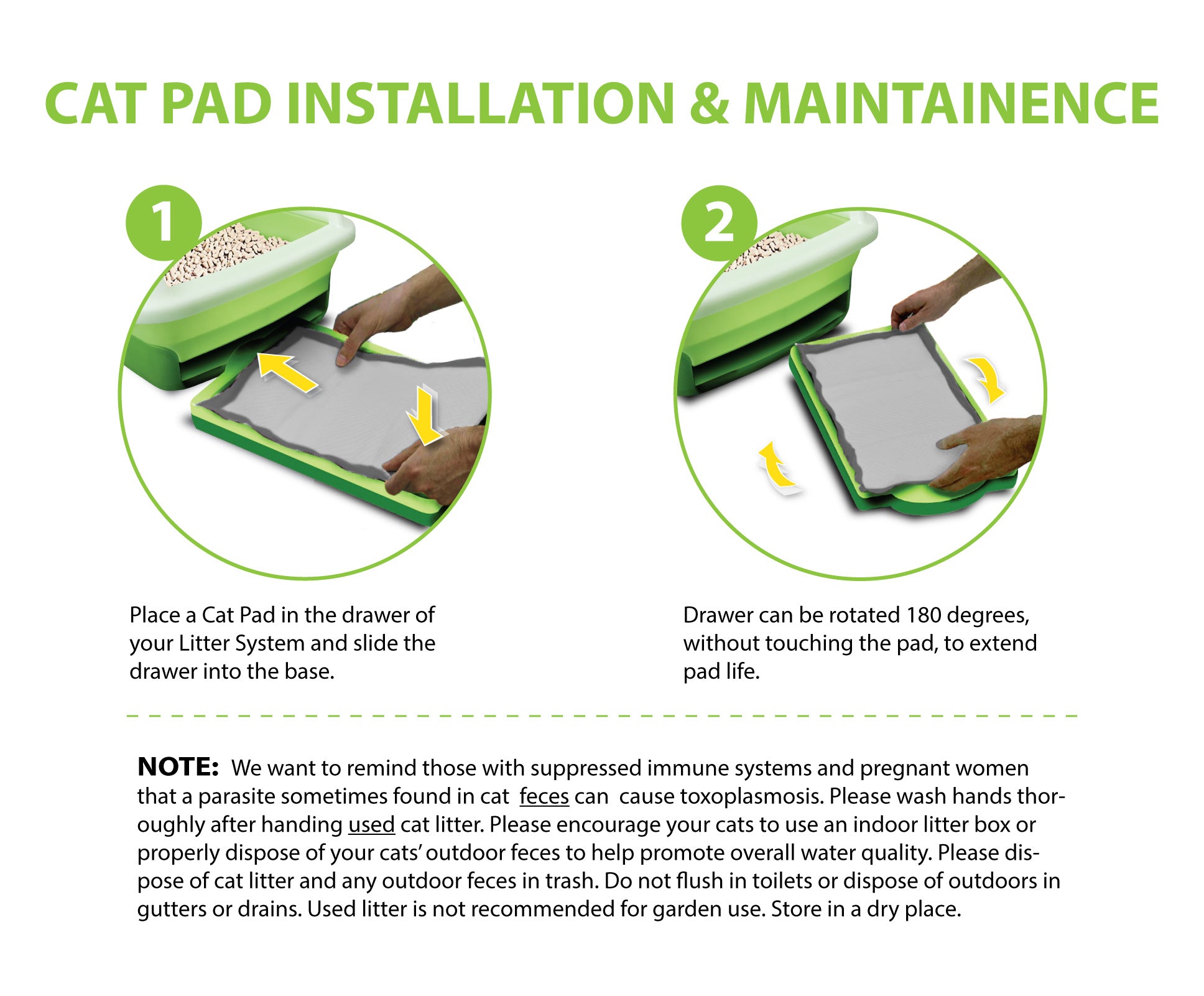 CAT PAD INSTALLATION & MAINTAINENCE

1

Place a Cat Pad in the drawer of your Litter System and slide the drawer into the base.

2

Drawer can be rotated 180 degrees, without touching the pad, to extend pad life.

NOTE: We want to remind those with suppressed immune systems and pregnant women that a parasite sometimes found in cat feces can cause toxoplasmosis. Please wash hands thoroughly after handing used cat litter. Please encourage your cats to use an indoor litter box or properly dispose of your cats' outdoor feces to help promote overall water quality. Please dispose of cat litter and any outdoor feces in trash. Do not flush in toilets or dispose of outdoors in gutters or drains. Used litter is not recommended for garden use. Store in a dry place.